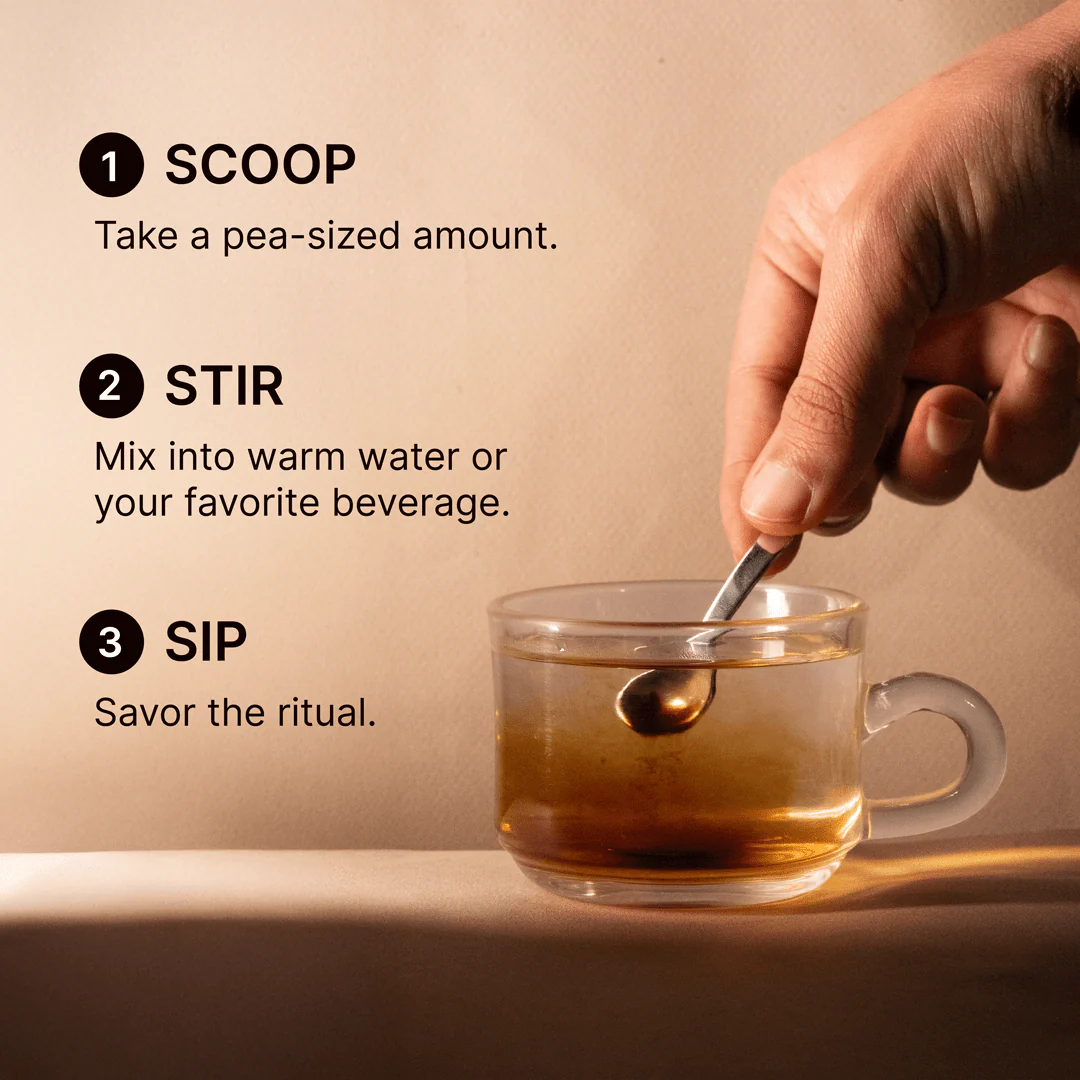 1 SCOOP
Take a pea-sized amount.

2 STIR
Mix into warm water or your favorite beverage.

3 SIP
Savor the ritual.